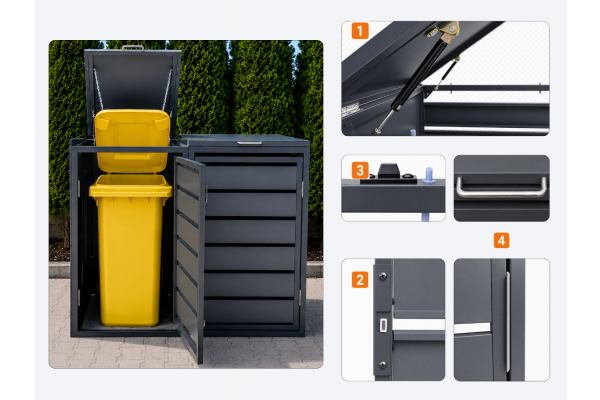 1

3

4

2